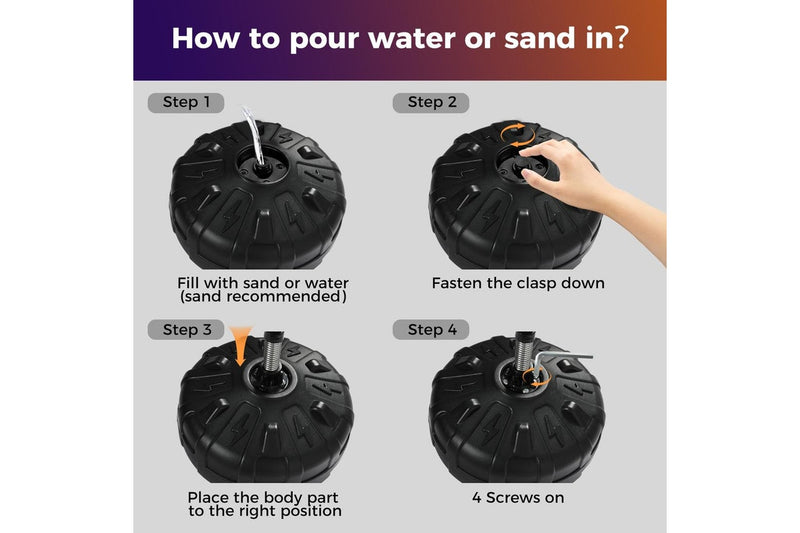 How to pour water or sand in?

Step 1

Fill with sand or water (sand recommended)

Step 2

Fasten the clasp down

Step 3

Place the body part to the right position

Step 4

4 Screws on