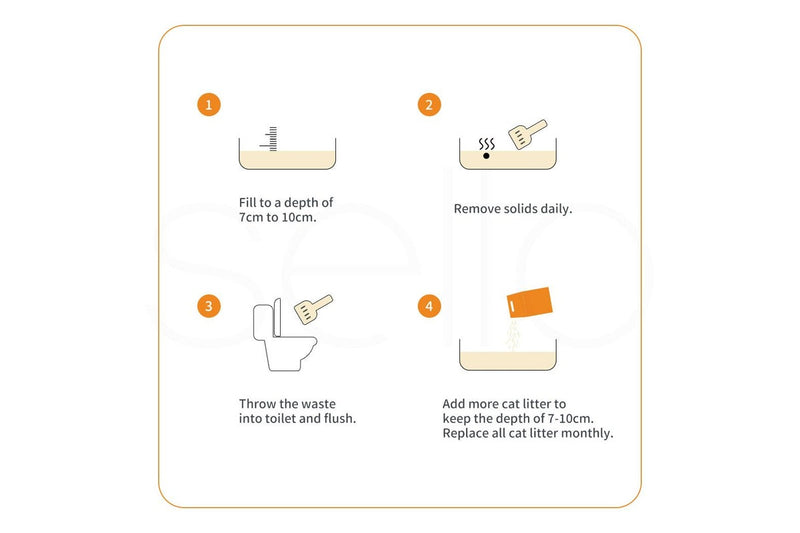 1

Fill to a depth of 7cm to 10cm.

2

Remove solids daily.

3

Throw the waste into toilet and flush.

4

Add more cat litter to keep the depth of 7-10cm. Replace all cat litter monthly.

sello