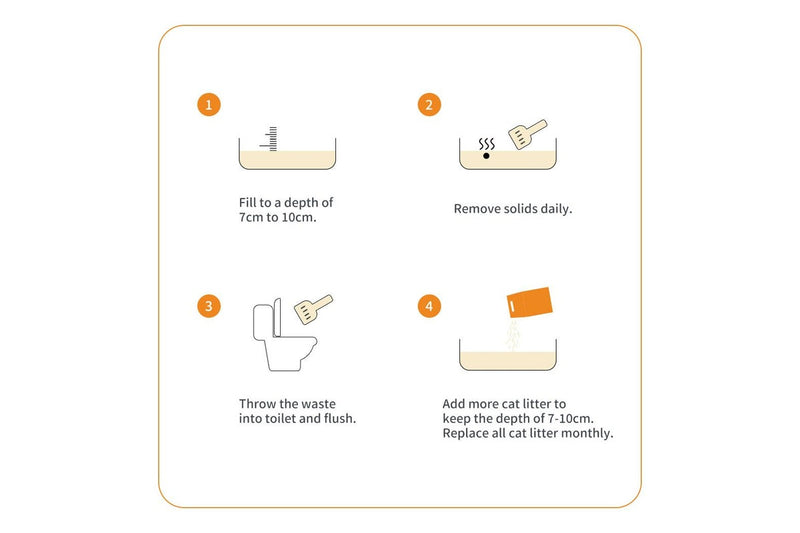 1

Fill to a depth of 7cm to 10cm.

2

Remove solids daily.

3

Throw the waste into toilet and flush.

4

Add more cat litter to keep the depth of 7-10cm. Replace all cat litter monthly.