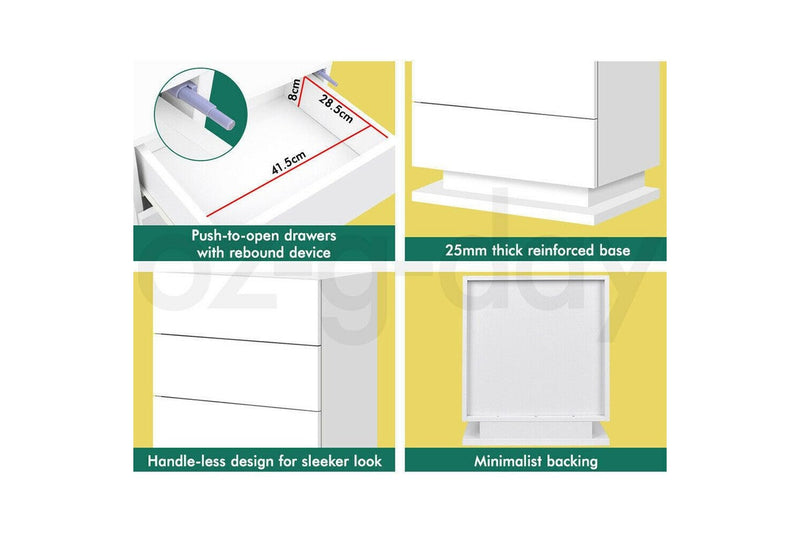 8cm
28.5cm
41.5cm

Push-to-open drawers with rebound device

25mm thick reinforced base

oz-g-day

Handle-less design for sleeker look

Minimalist backing