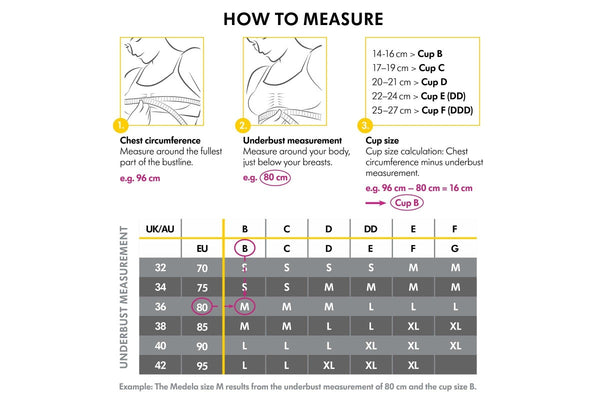 HOW TO MEASURE

1.

Chest circumference
Measure around the fullest part of the bustline.

e.g. 96 cm

2.

Underbust measurement
Measure around your body, just below your breasts.

e.g. 80 cm

14-16 cm > Cup B
17–19 cm > Cup C
20–21 cm > Cup D
22–24 cm > Cup E (DD)
25–27 cm > Cup F (DDD)

3.

Cup size
Cup size calculation: Chest circumference minus underbust measurement.

e.g. 96 cm – 80 cm = 16 cm
→ Cup B

UNDERBUST MEASUREMENT

| UK/AU | | B | C | D | DD | E | F |
|---|---|---|---|---|---|---|---|
| | EU | B | C | D | E | F | G |
| 32 | 70 | S | S | S | S | M | M |
| 34 | 75 | S | S | M | M | M | M |
| 36 | 80 | M | M | M | L | L | L |
| 38 | 85 | M | M | L | L | XL | XL |
| 40 | 90 | L | L | L | XL | XL | XL |
| 42 | 95 | L | L | XL | XL | XL | |

Example: The Medela size M results from the underbust measurement of 80 cm and the cup size B.