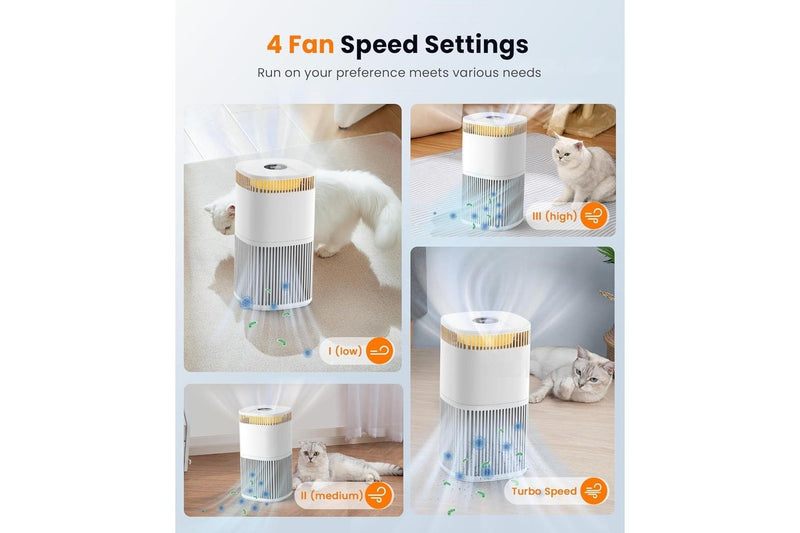 4 Fan Speed Settings

Run on your preference meets various needs

I (low)

III (high)

II (medium)

Turbo Speed