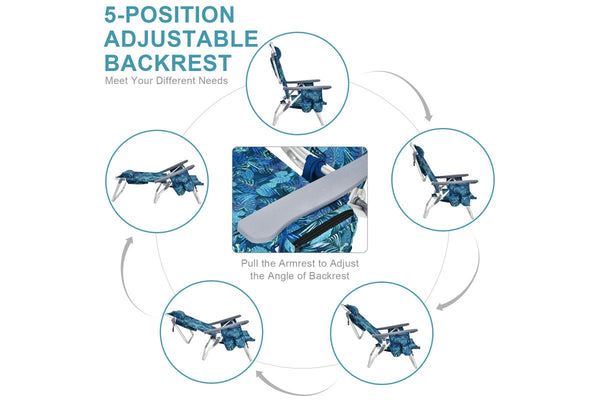 5-POSITION ADJUSTABLE BACKREST

Meet Your Different Needs

Pull the Armrest to Adjust the Angle of Backrest