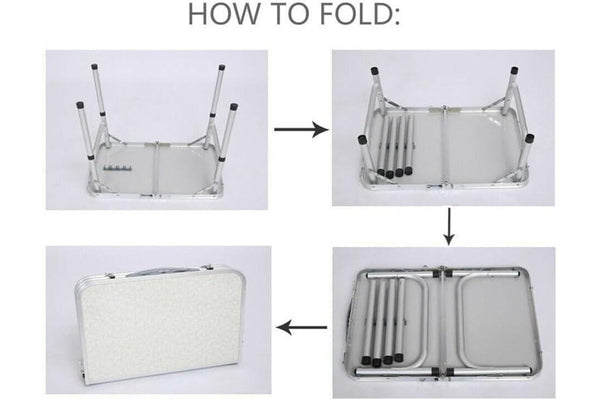 HOW TO FOLD: