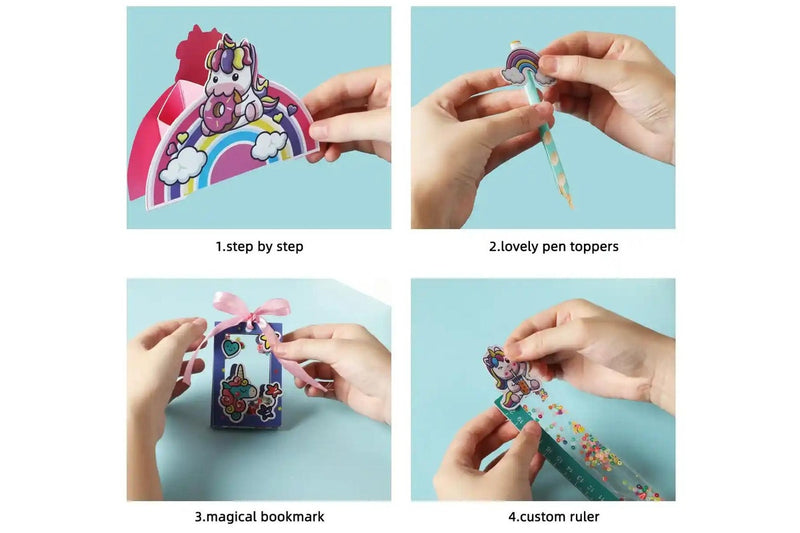 1.step by step

2.lovely pen toppers

3.magical bookmark

4.custom ruler