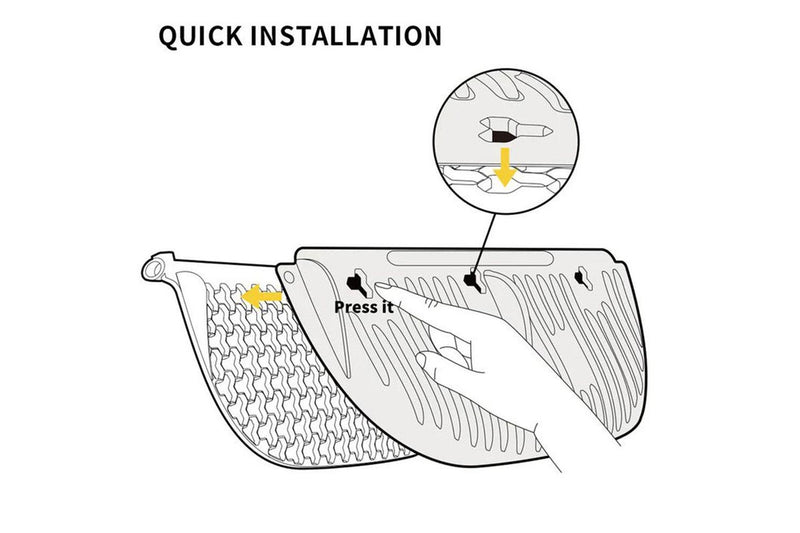 QUICK INSTALLATION

Press it