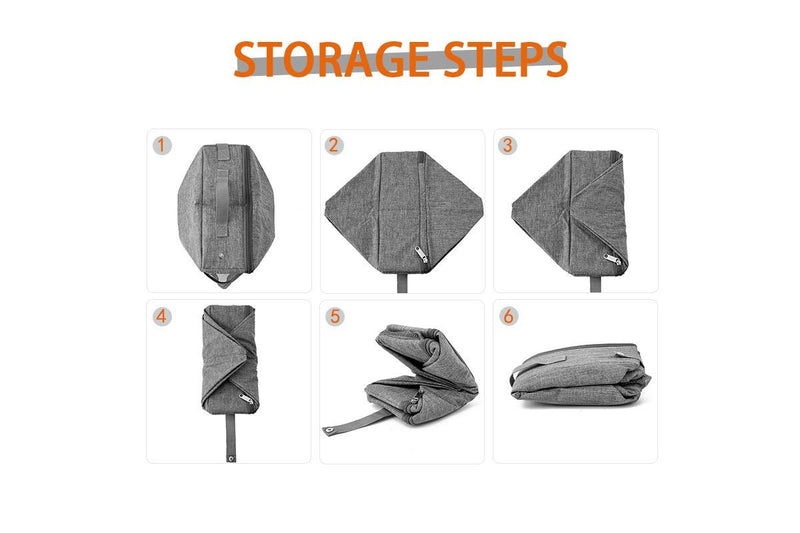 STORAGE STEPS

1

2

3

4

5

6