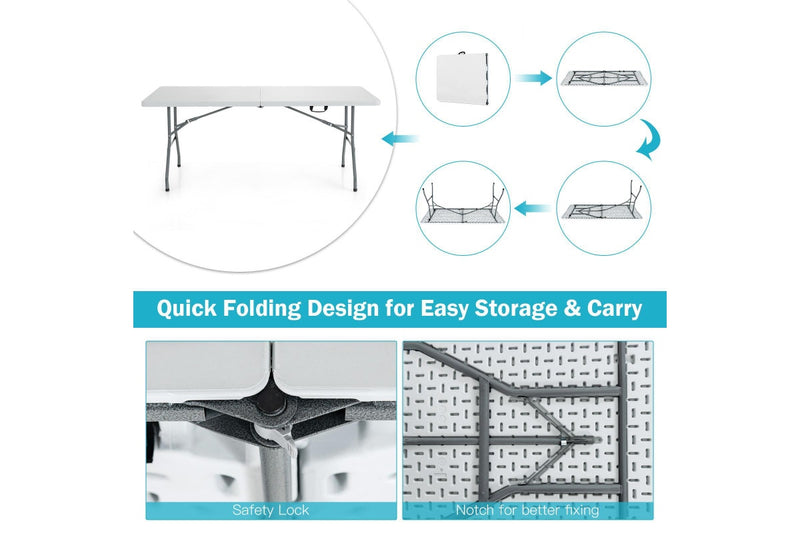 Quick Folding Design for Easy Storage & Carry

Safety Lock

Notch for better fixing