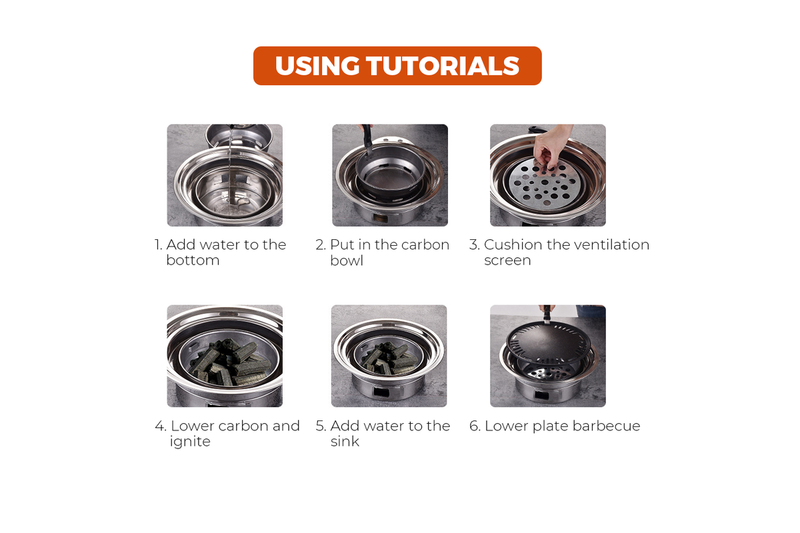 USING TUTORIALS

1. Add water to the bottom

2. Put in the carbon bowl

3. Cushion the ventilation screen

4. Lower carbon and ignite

5. Add water to the sink

6. Lower plate barbecue