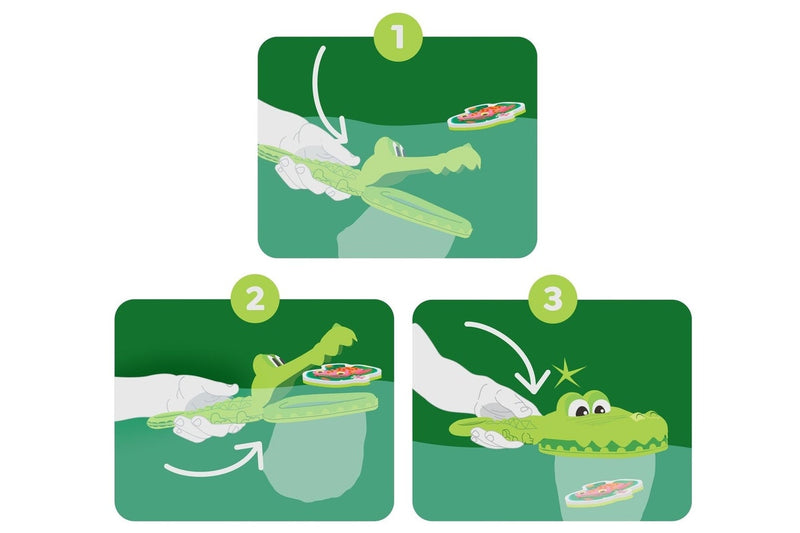 1

2

3