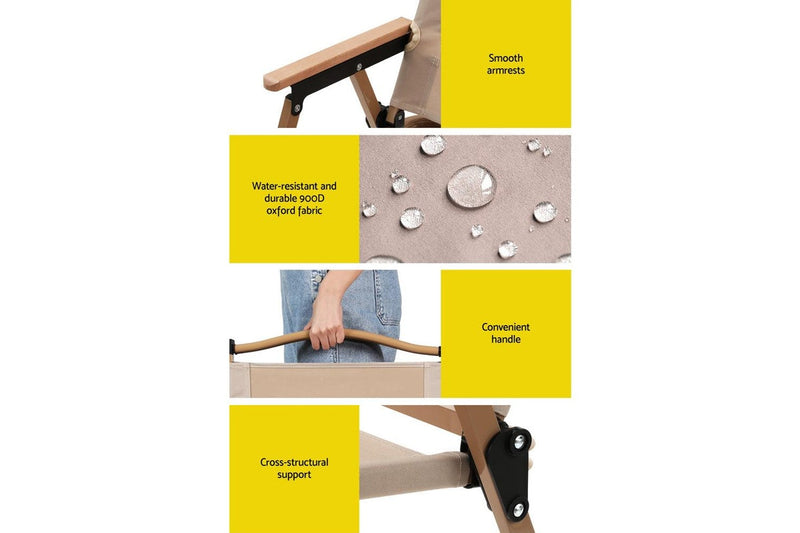 Smooth armrests

Water-resistant and durable 900D oxford fabric

Convenient handle

Cross-structural support