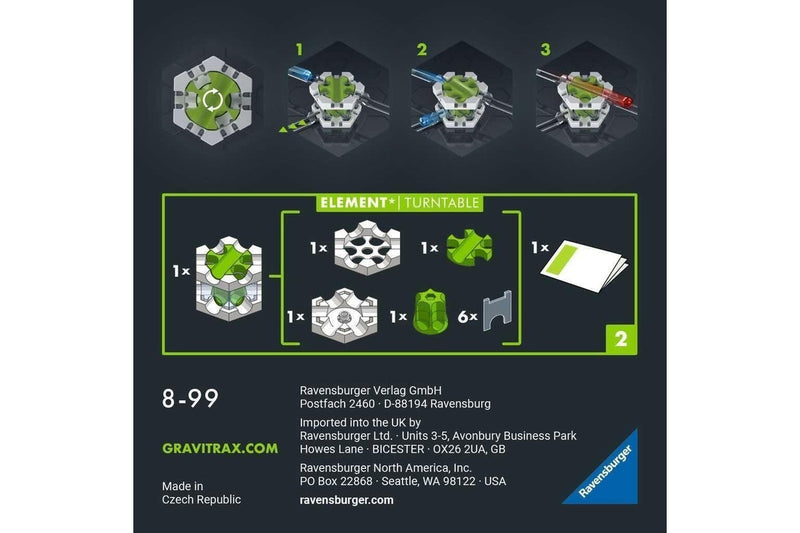 1 2 3

ELEMENT* | TURNTABLE

1×

1× 1×

1× 1× 6×

1×

2

8-99

GRAVITRAX.COM

Made in Czech Republic

Ravensburger Verlag GmbH
Postfach 2460 · D-88194 Ravensburg

Imported into the UK by
Ravensburger Ltd. · Units 3-5, Avonbury Business Park
Howes Lane · BICESTER · OX26 2UA, GB

Ravensburger North America, Inc.
PO Box 22868 · Seattle, WA 98122 · USA

ravensburger.com

Ravensburger