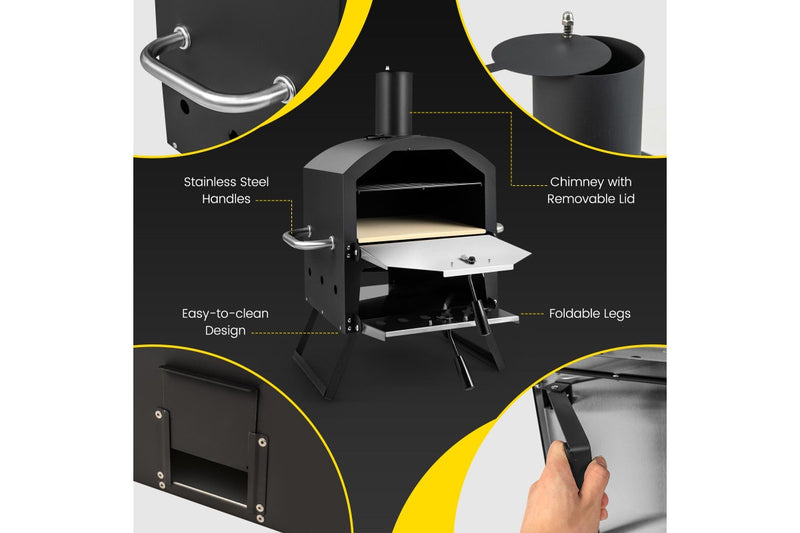 Stainless Steel Handles

Chimney with Removable Lid

Easy-to-clean Design

Foldable Legs