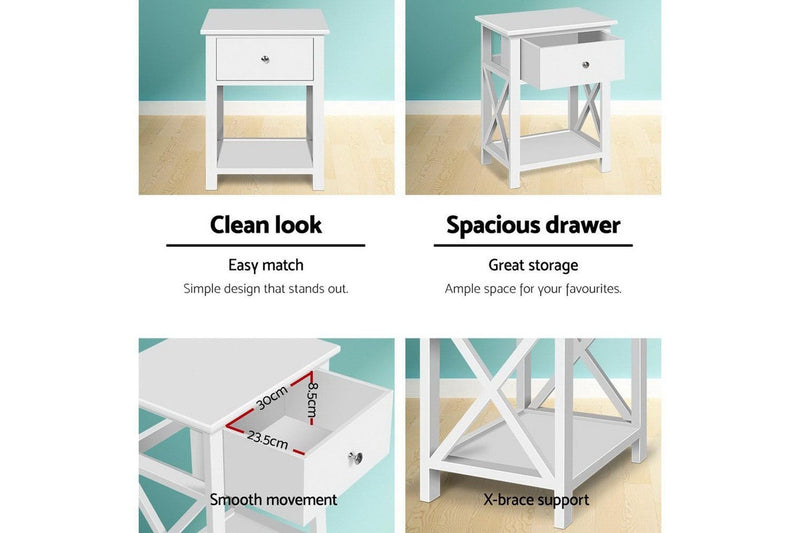 Clean look

Easy match

Simple design that stands out.

Spacious drawer

Great storage

Ample space for your favourites.

30cm

8.5cm

23.5cm

Smooth movement

X-brace support