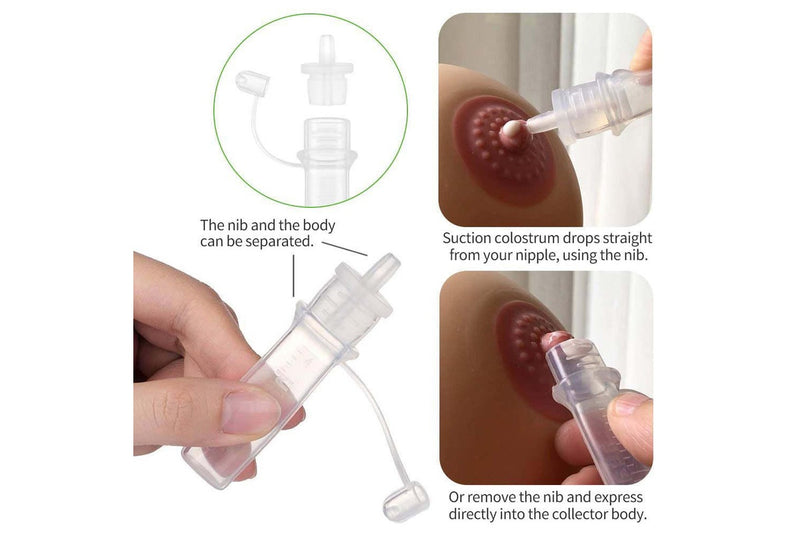 The nib and the body can be separated.

Suction colostrum drops straight from your nipple, using the nib.

Or remove the nib and express directly into the collector body.