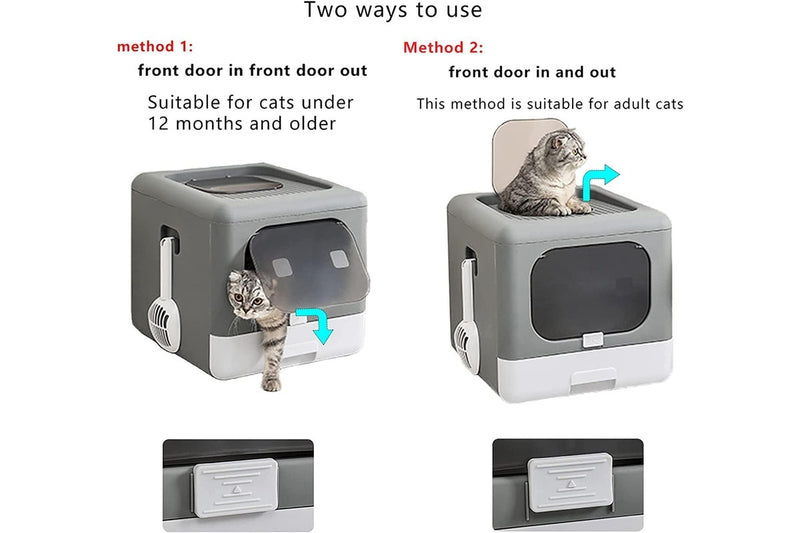 Two ways to use

method 1:

front door in front door out

Suitable for cats under 12 months and older

Method 2:

front door in and out

This method is suitable for adult cats