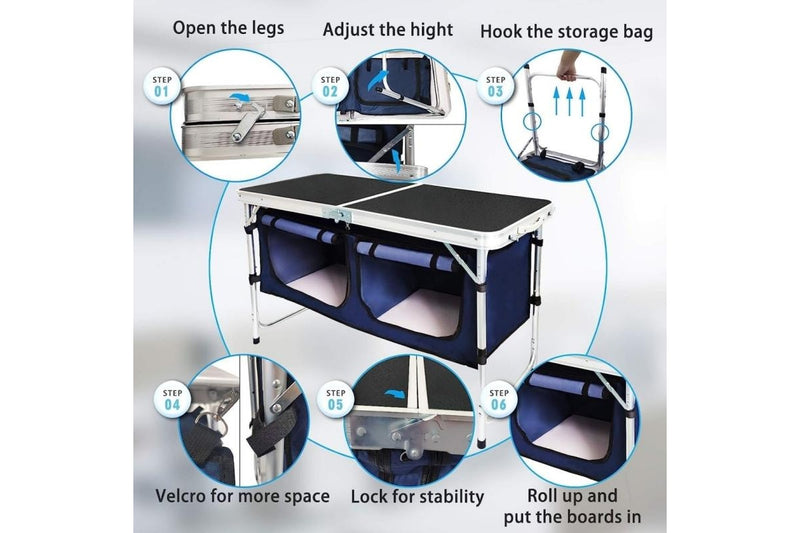 Open the legs
Adjust the hight
Hook the storage bag

STEP 01
STEP 02
STEP 03

STEP 04
STEP 05
STEP 06

Velcro for more space
Lock for stability
Roll up and put the boards in