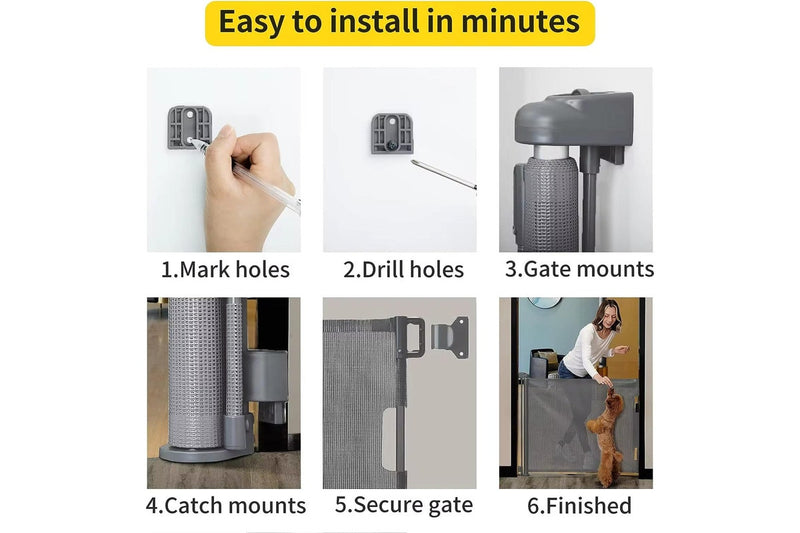 Easy to install in minutes

1.Mark holes

2.Drill holes

3.Gate mounts

4.Catch mounts

5.Secure gate

6.Finished