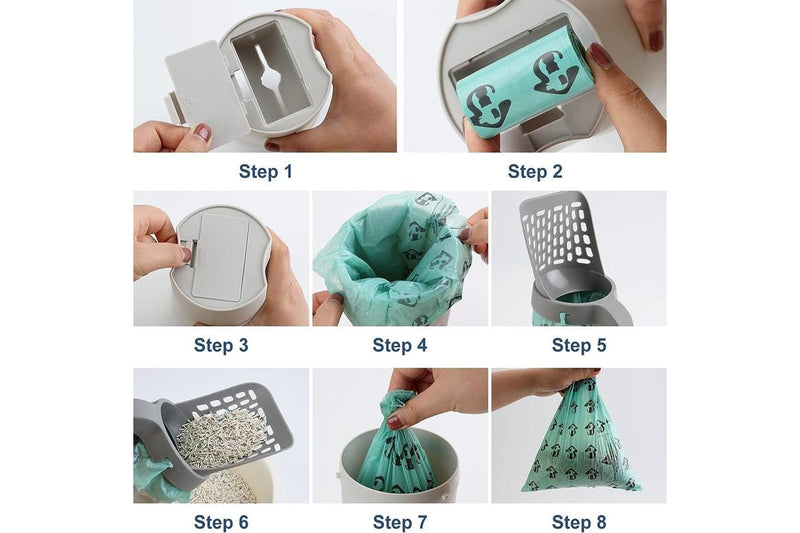 Step 1
Step 2
Step 3
Step 4
Step 5
Step 6
Step 7
Step 8