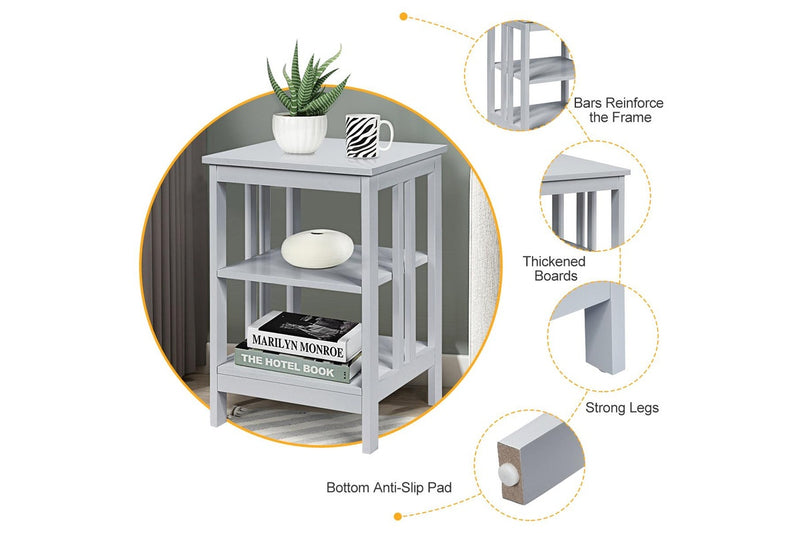 MARILYN MONROE
THE HOTEL BOOK

Bars Reinforce the Frame

Thickened Boards

Strong Legs

Bottom Anti-Slip Pad