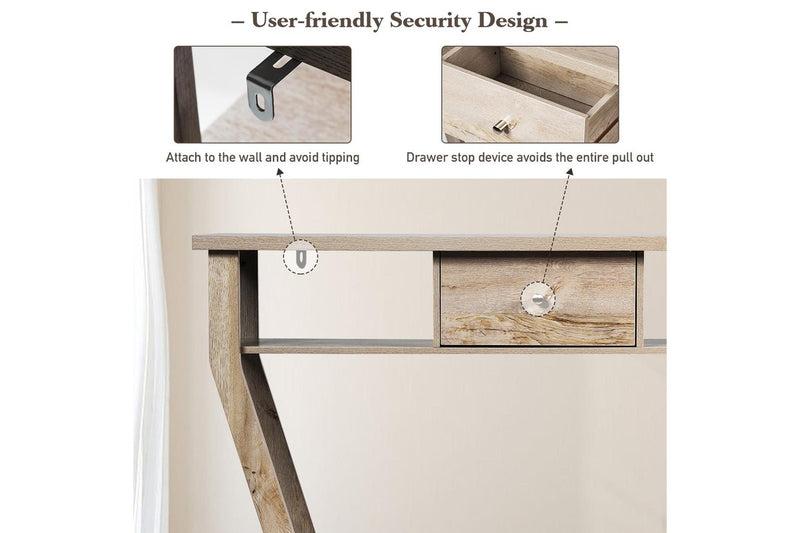 – User-friendly Security Design –

Attach to the wall and avoid tipping

Drawer stop device avoids the entire pull out