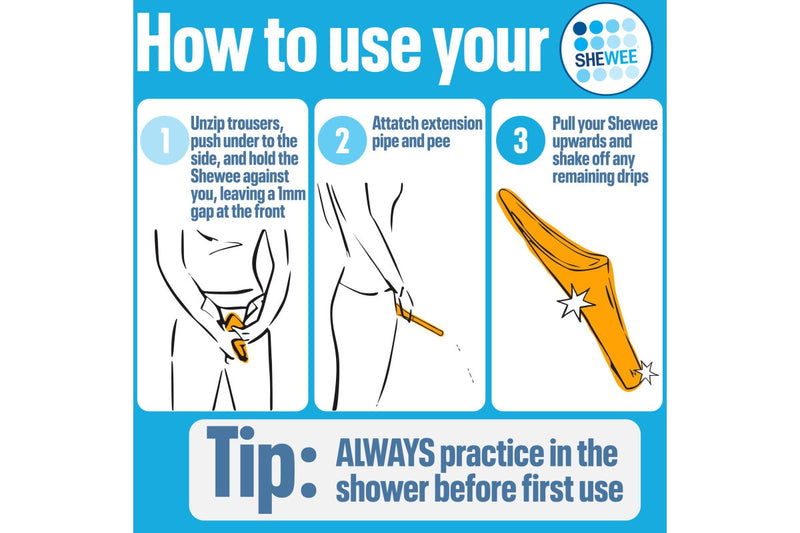 How to use your

SHEWEE

1 Unzip trousers, push under to the side, and hold the Shewee against you, leaving a 1mm gap at the front

2 Attatch extension pipe and pee

3 Pull your Shewee upwards and shake off any remaining drips

Tip: ALWAYS practice in the shower before first use