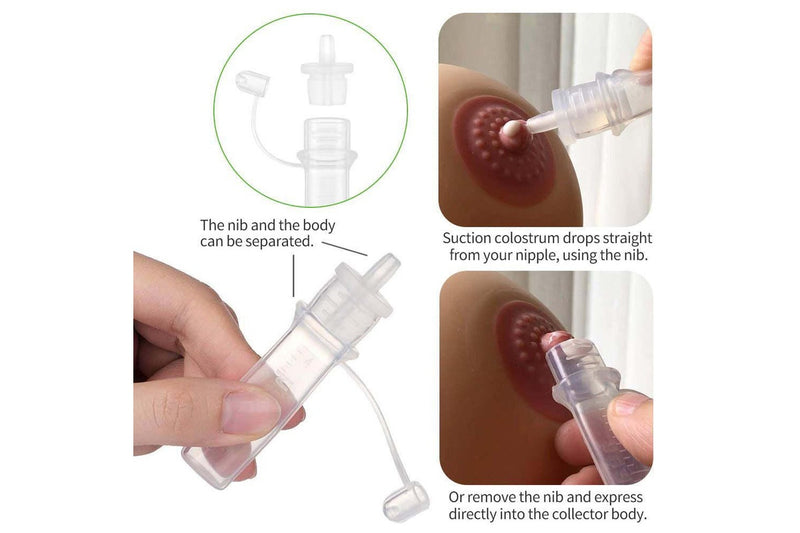 The nib and the body can be separated.

Suction colostrum drops straight from your nipple, using the nib.

Or remove the nib and express directly into the collector body.