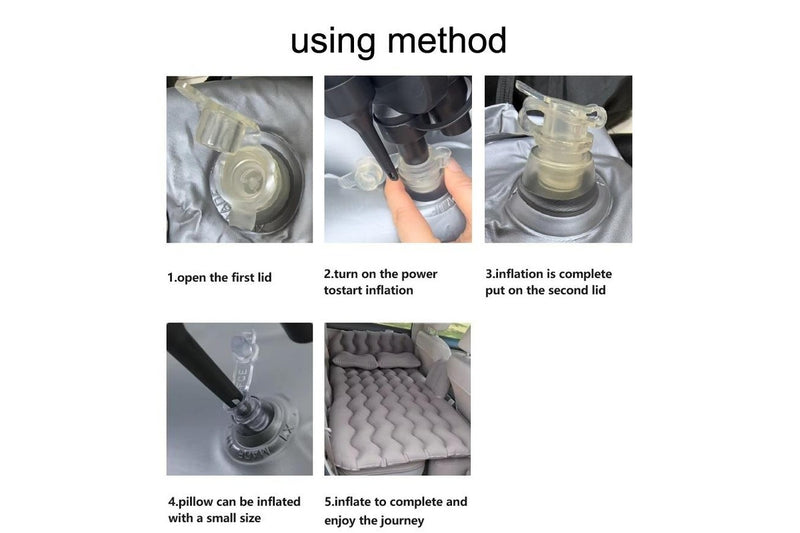 using method

1.open the first lid

2.turn on the power tostart inflation

3.inflation is complete put on the second lid

4.pillow can be inflated with a small size

5.inflate to complete and enjoy the journey