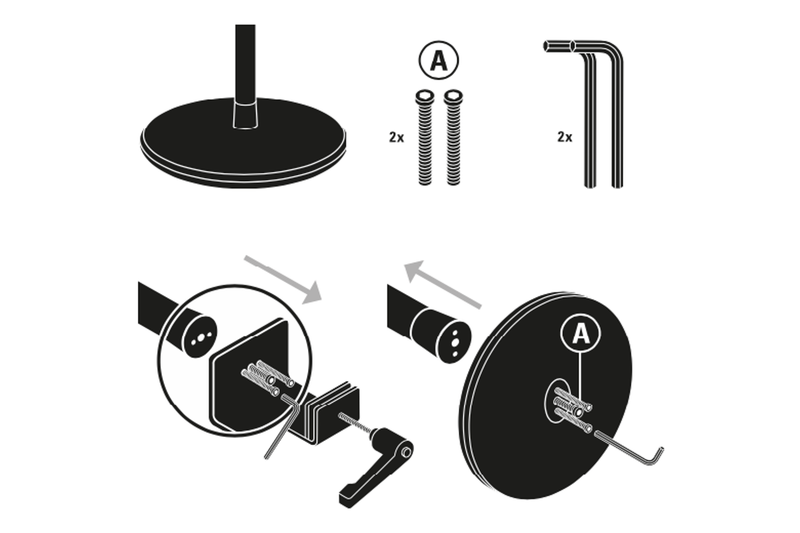 A
2x
2x
A