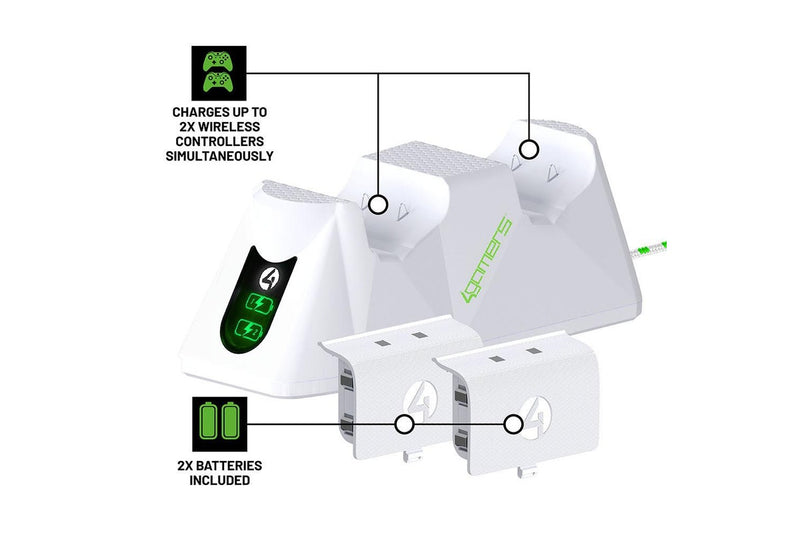 CHARGES UP TO 2X WIRELESS CONTROLLERS SIMULTANEOUSLY

4gamers

2X BATTERIES INCLUDED