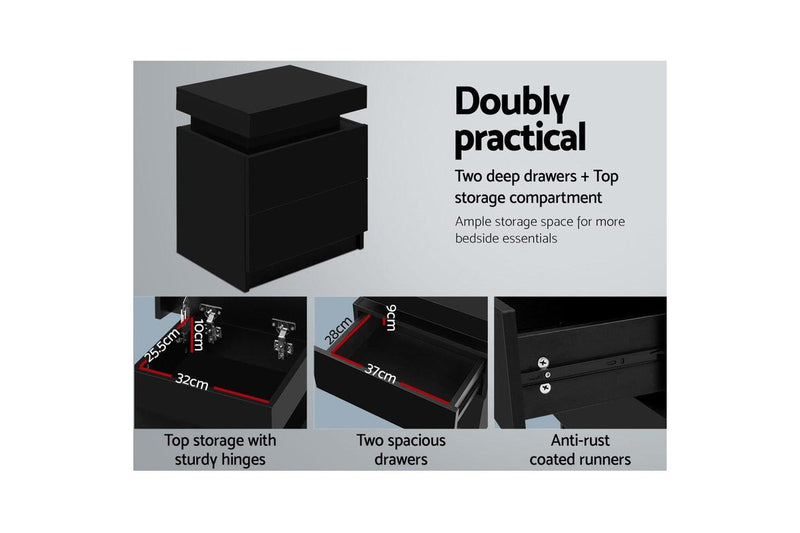 Doubly practical

Two deep drawers + Top storage compartment

Ample storage space for more bedside essentials

25.5cm
10cm
32cm

Top storage with sturdy hinges

28cm
9cm
37cm

Two spacious drawers

Anti-rust coated runners