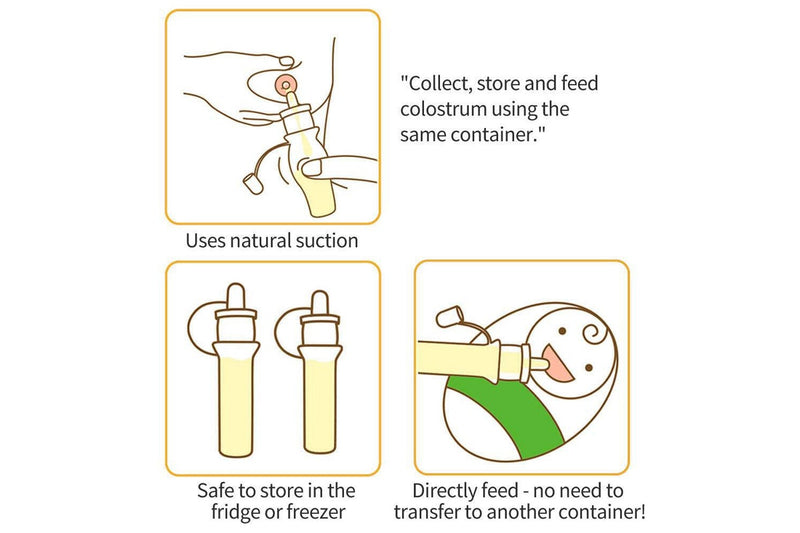 "Collect, store and feed colostrum using the same container."

Uses natural suction

Safe to store in the fridge or freezer

Directly feed - no need to transfer to another container!