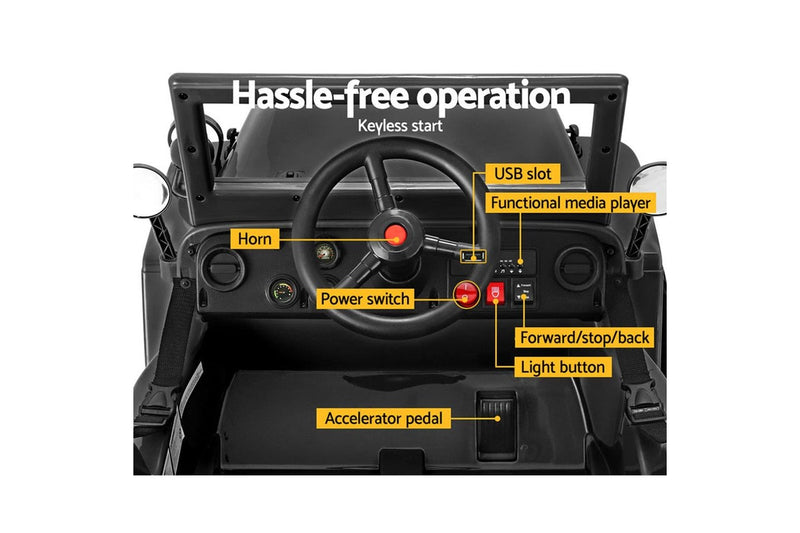 Hassle-free operation
Keyless start

USB slot

Functional media player

Horn

Power switch

Forward/stop/back

Light button

Accelerator pedal