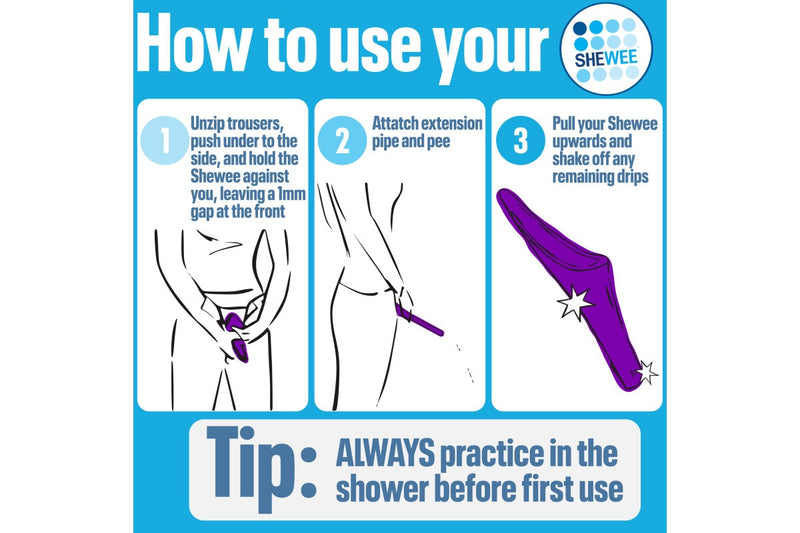 How to use your SHEWEE

1 Unzip trousers, push under to the side, and hold the Shewee against you, leaving a 1mm gap at the front

2 Attatch extension pipe and pee

3 Pull your Shewee upwards and shake off any remaining drips

Tip: ALWAYS practice in the shower before first use