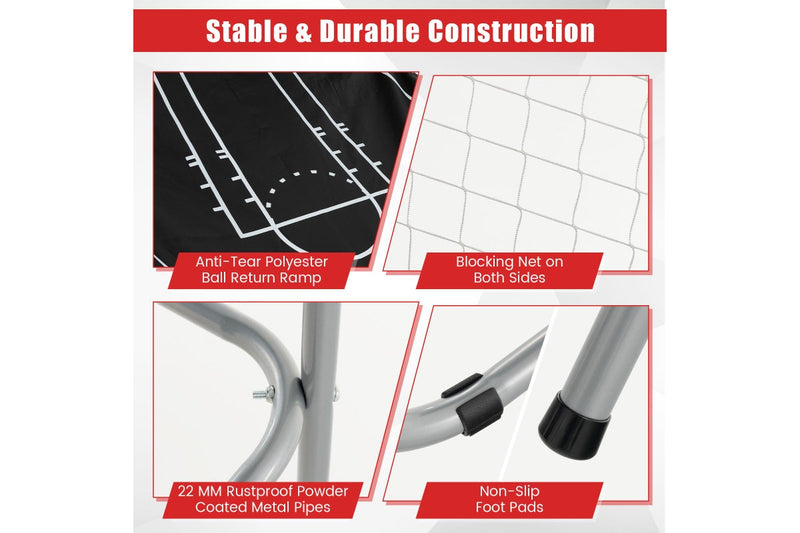 Stable & Durable Construction

Anti-Tear Polyester Ball Return Ramp

Blocking Net on Both Sides

22 MM Rustproof Powder Coated Metal Pipes

Non-Slip Foot Pads