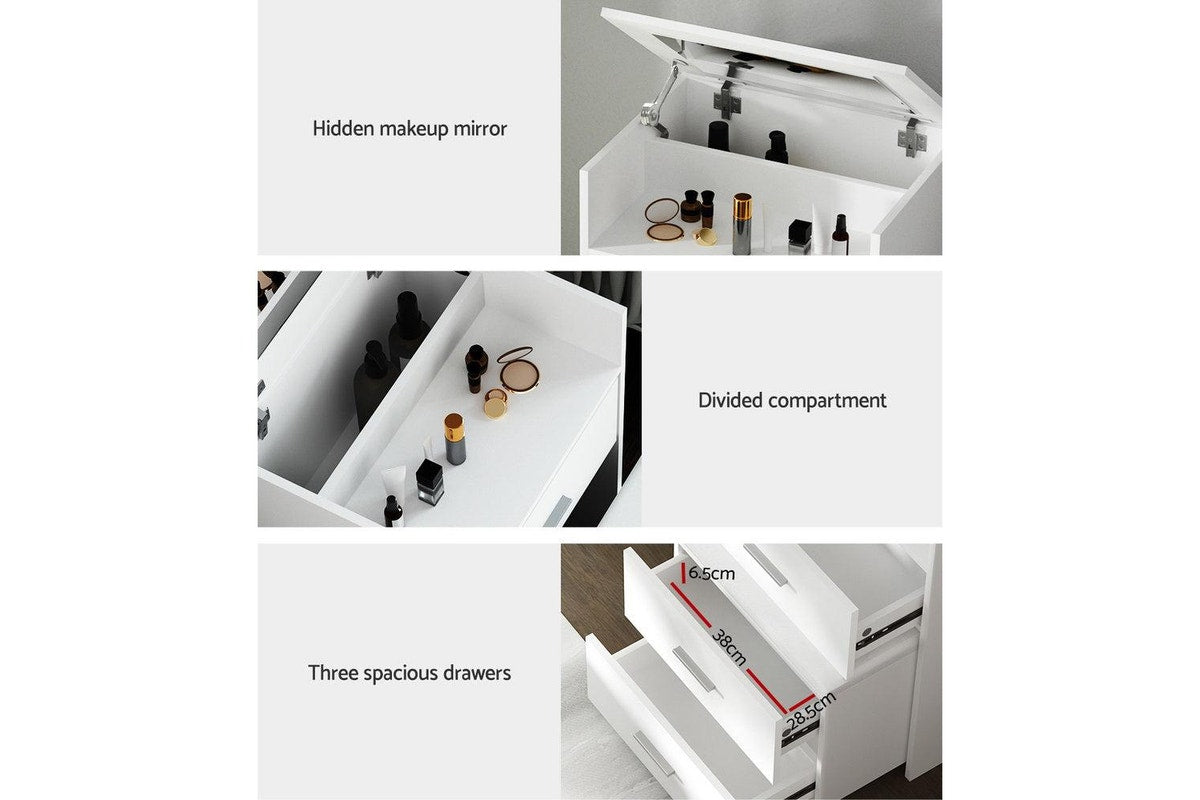 Hidden makeup mirror

Divided compartment

Three spacious drawers

6.5cm
38cm
28.5cm