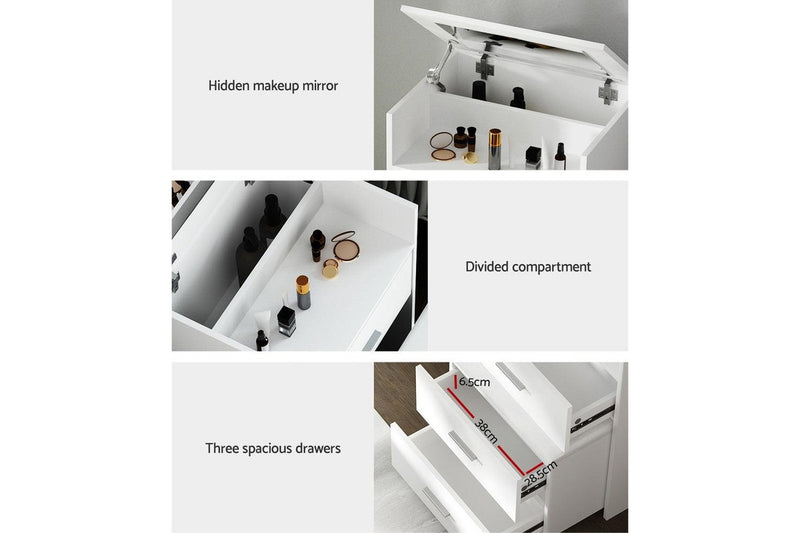 Hidden makeup mirror

Divided compartment

Three spacious drawers

6.5cm

38cm

28.5cm