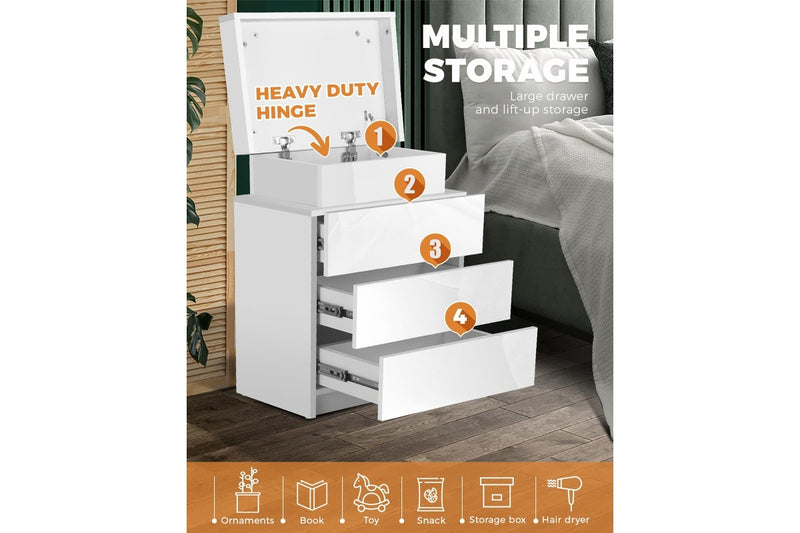 MULTIPLE STORAGE

Large drawer and lift-up storage

HEAVY DUTY HINGE

1

2

3

4

Ornaments

Book

Toy

Snack

Storage box

Hair dryer