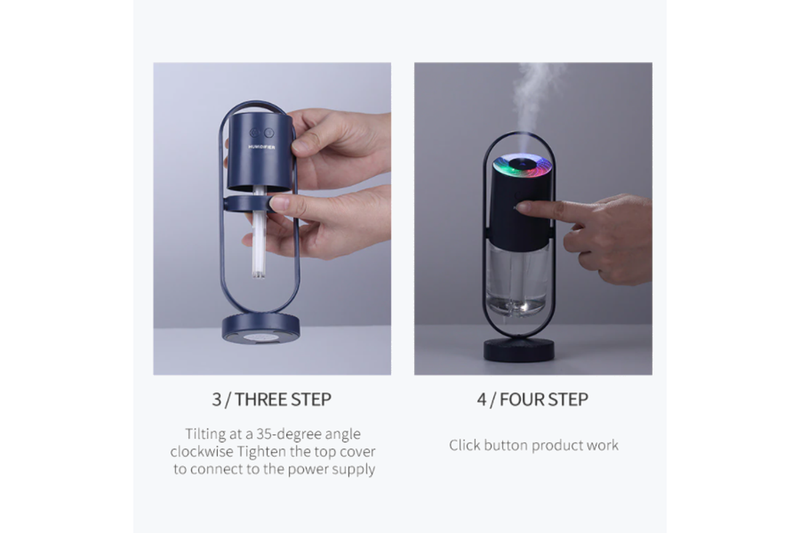 HUMIDIFIER

3 / THREE STEP

Tilting at a 35-degree angle clockwise Tighten the top cover to connect to the power supply

4 / FOUR STEP

Click button product work