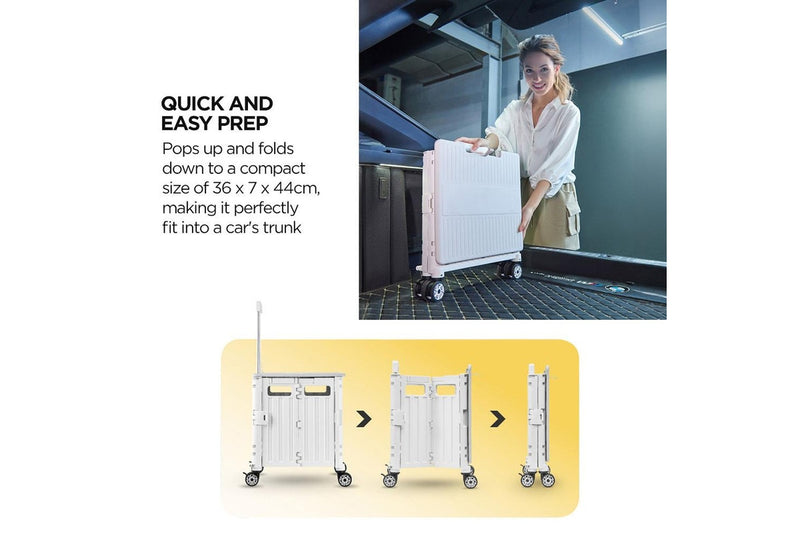 QUICK AND EASY PREP

Pops up and folds down to a compact size of 36 x 7 x 44cm, making it perfectly fit into a car's trunk