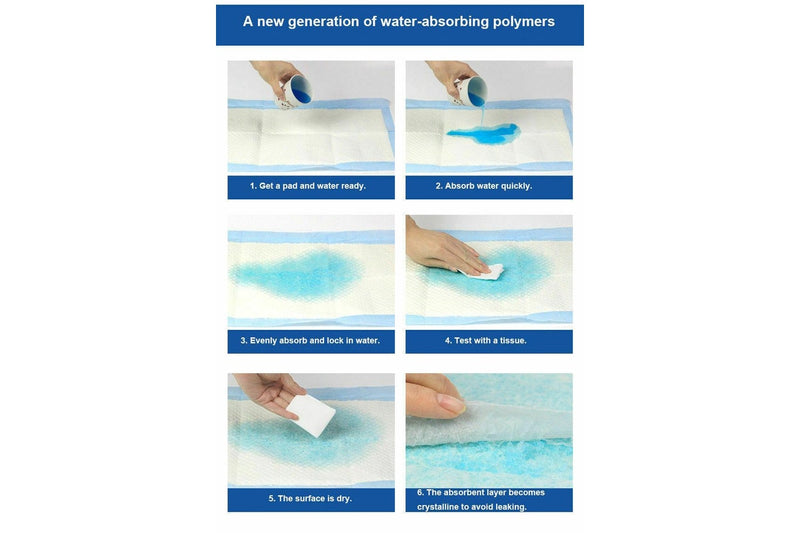 A new generation of water-absorbing polymers

1. Get a pad and water ready.

2. Absorb water quickly.

3. Evenly absorb and lock in water.

4. Test with a tissue.

5. The surface is dry.

6. The absorbent layer becomes crystalline to avoid leaking.