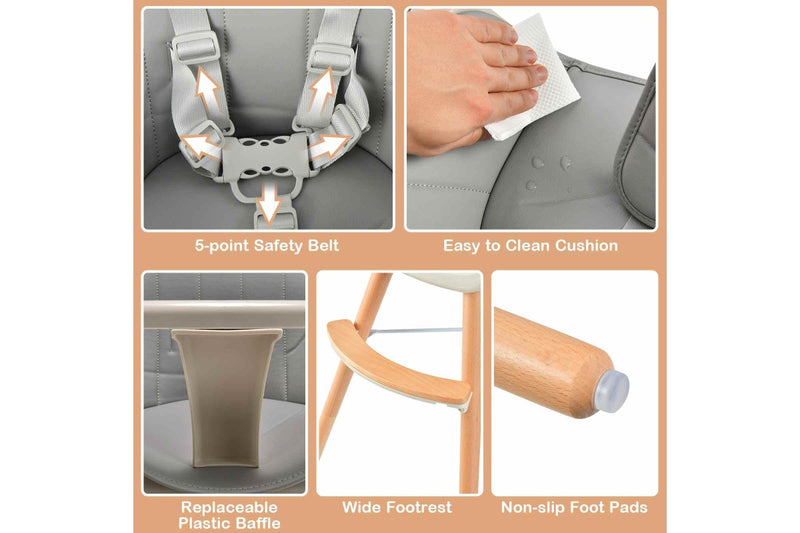 5-point Safety Belt

Easy to Clean Cushion

Replaceable Plastic Baffle

Wide Footrest

Non-slip Foot Pads