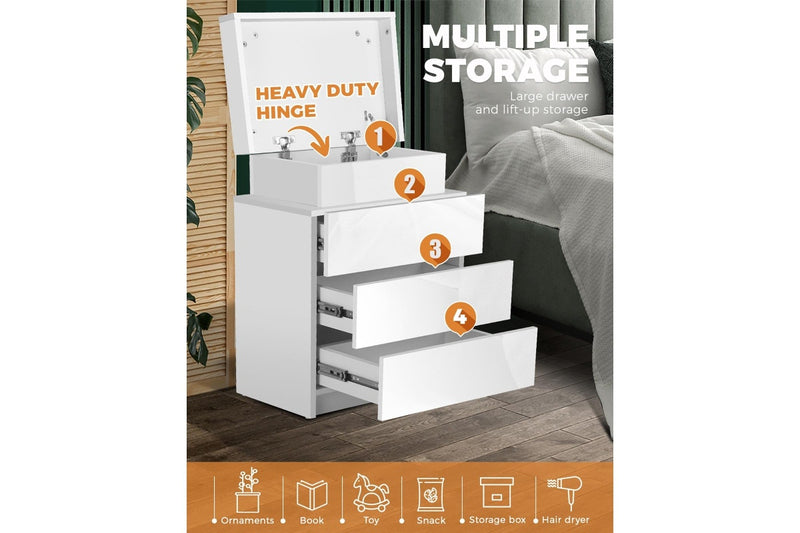 MULTIPLE STORAGE

Large drawer and lift-up storage

HEAVY DUTY HINGE

1

2

3

4

Ornaments

Book

Toy

Snack

Storage box

Hair dryer