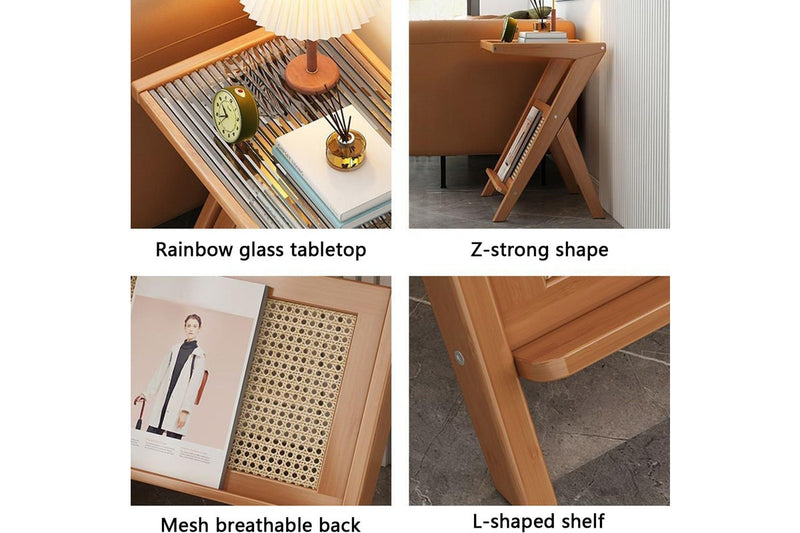 Rainbow glass tabletop

Z-strong shape

Mesh breathable back

L-shaped shelf