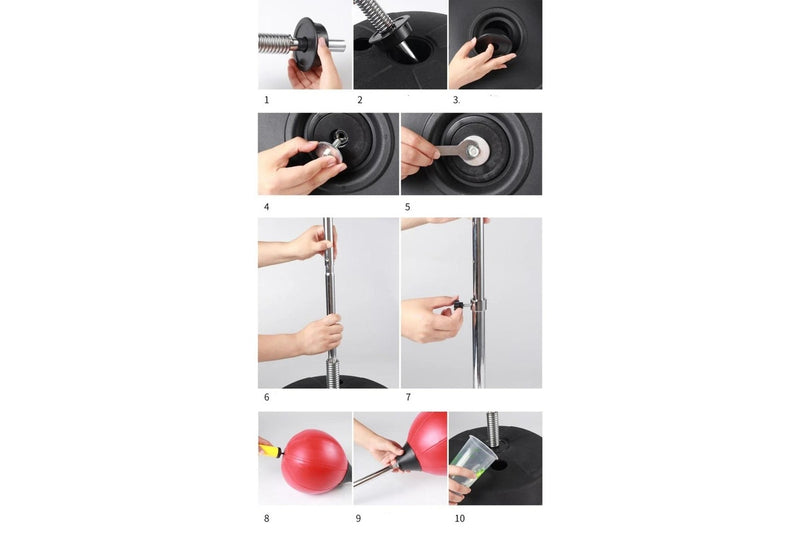 1
2
3.
4
5
6
7
8
9
10