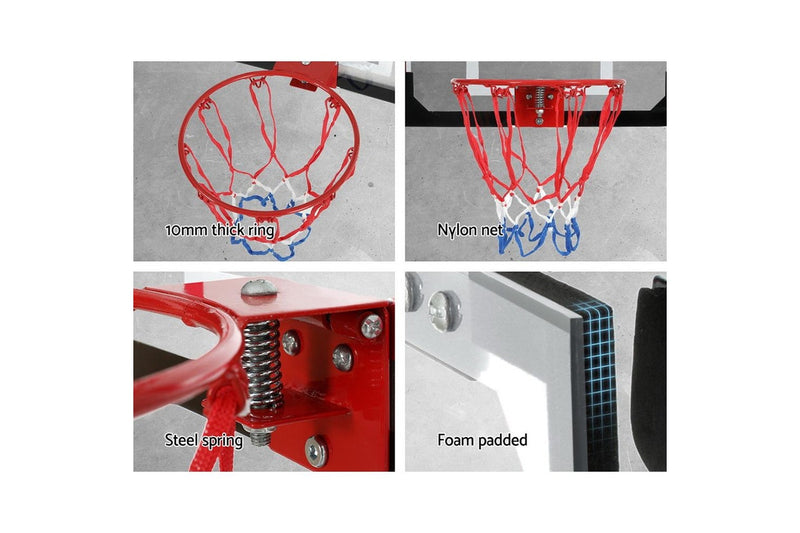 10mm thick ring

Nylon net

Steel spring

Foam padded