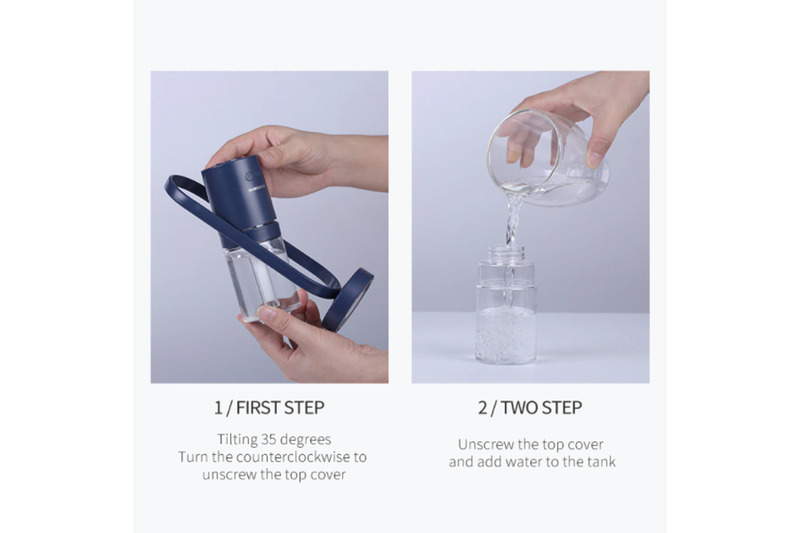 1 / FIRST STEP

Tilting 35 degrees
Turn the counterclockwise to unscrew the top cover

2 / TWO STEP

Unscrew the top cover
and add water to the tank