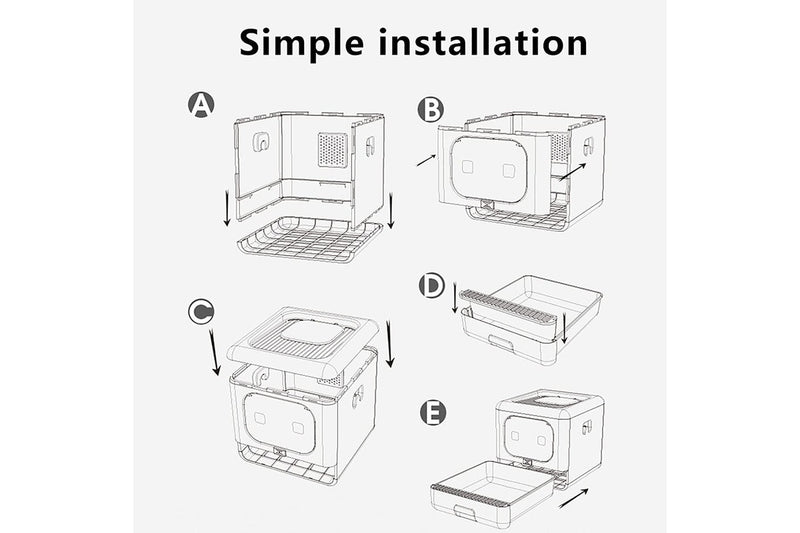 Simple installation

A

B

C

D

E