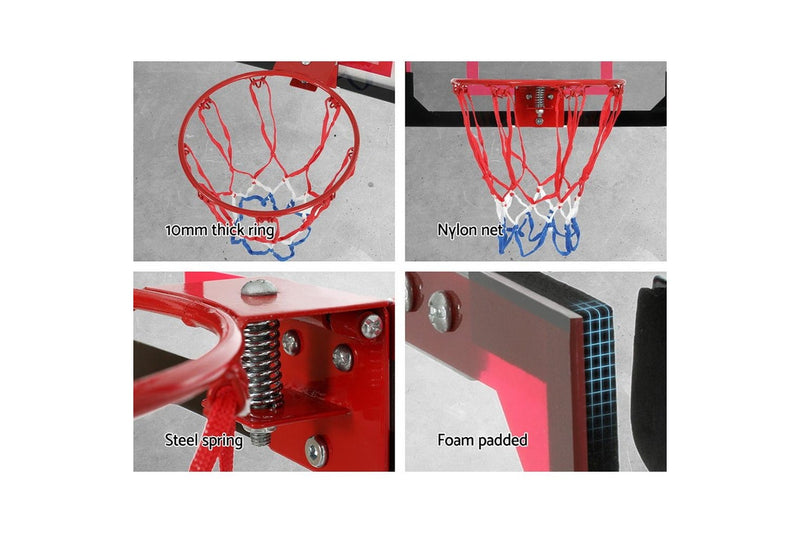 10mm thick ring

Nylon net

Steel spring

Foam padded