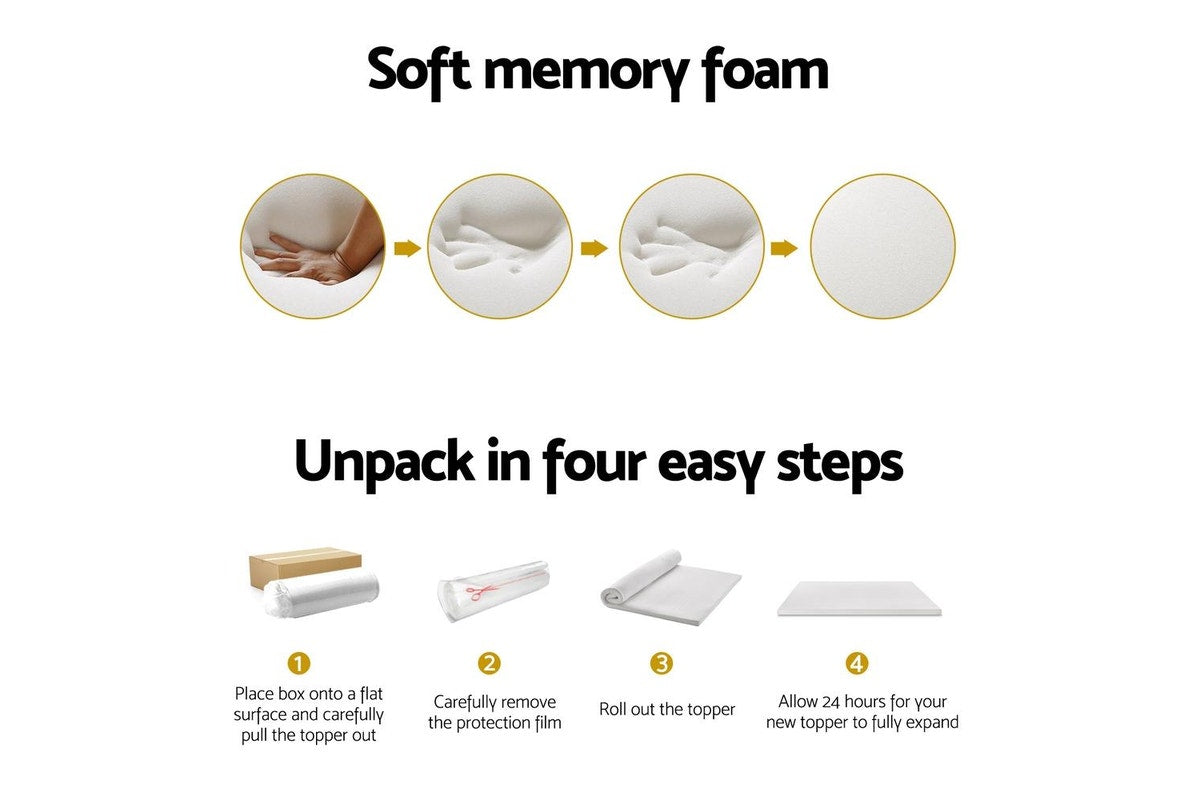 Soft memory foam

Unpack in four easy steps

1
Place box onto a flat surface and carefully pull the topper out

2
Carefully remove the protection film

3
Roll out the topper

4
Allow 24 hours for your new topper to fully expand